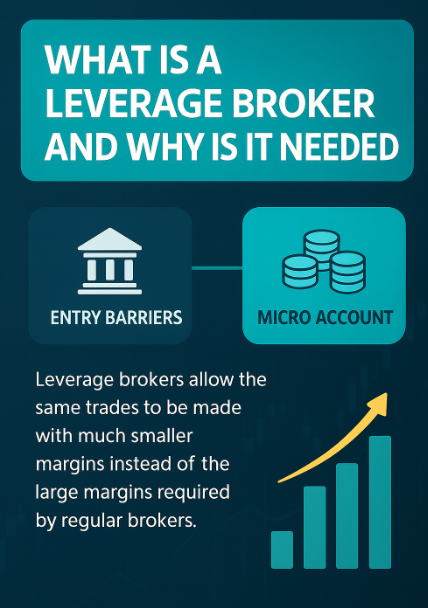 WHAT IS A LEVERAGE BROKER AND WHY IS IT NEEDED

ENTRY BARRIERS

MICRO ACCOUNT

Leverage brokers allow the same trades to be made with much smaller margins instead of the large margins required by regular brokers.