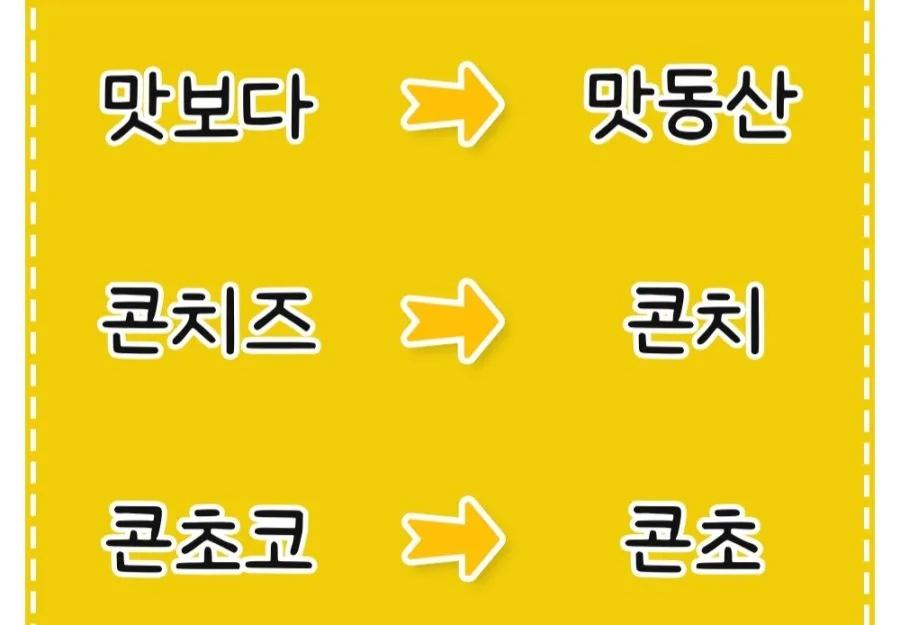 맛보다 → 맛동산

콘치즈 → 콘치

콘초코 → 콘초